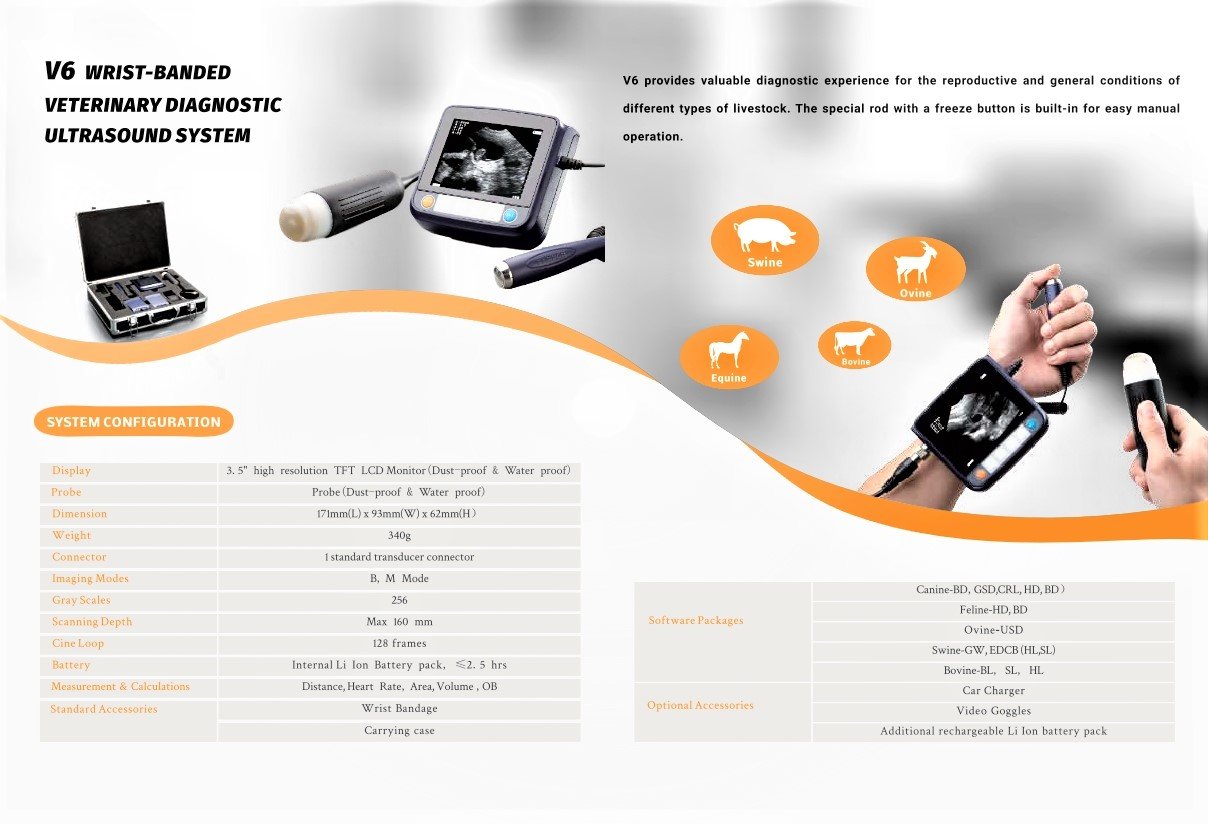 V6 WRIST-BANDED VETERINARY DIAGNOSTIC ULTRASOUND SYSTEM

V6 provides valuable diagnostic experience for the reproductive and general conditions of different types of livestock. The special rod with a freeze button is built-in for easy manual operation.

Swine

Ovine

Equine

Bovine

SYSTEM CONFIGURATION

| | |
|---|---|
| Display | 3. 5" high resolution TFT LCD Monitor (Dust-proof & Water proof) |
| Probe | Probe (Dust-proof & Water proof) |
| Dimension | 171mm(L) x 93mm(W) x 62mm(H) |
| Weight | 340g |
| Connector | 1 standard transducer connector |
| Imaging Modes | B, M Mode |
| Gray Scales | 256 |
| Scanning Depth | Max 160 mm |
| Cine Loop | 128 frames |
| Battery | Internal Li Ion Battery pack, ≤2. 5 hrs |
| Measurement & Calculations | Distance, Heart Rate, Area, Volume , OB |
| Standard Accessories | Wrist Bandage |
| | Carrying case |

| | |
|---|---|
| Software Packages | Canine-BD, GSD,CRL, HD, BD) |
| | Feline-HD, BD |
| | Ovine-USD |
| | Swine-GW, EDCB (HL,SL) |
| | Bovine-BL, SL, HL |
| Optional Accessories | Car Charger |
| | Video Goggles |
| | Additional rechargeable Li Ion battery pack |